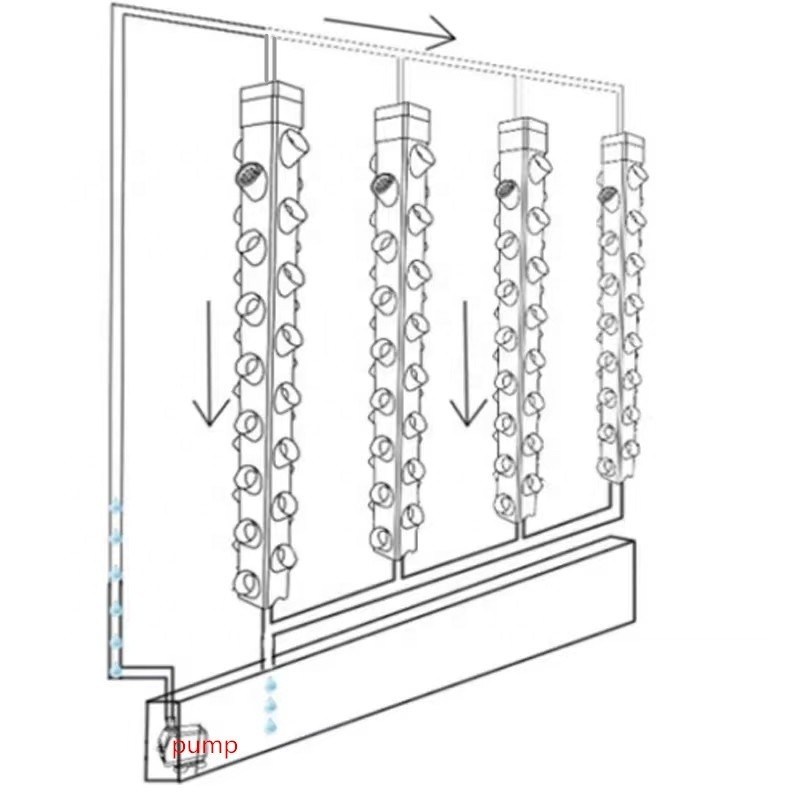 pump